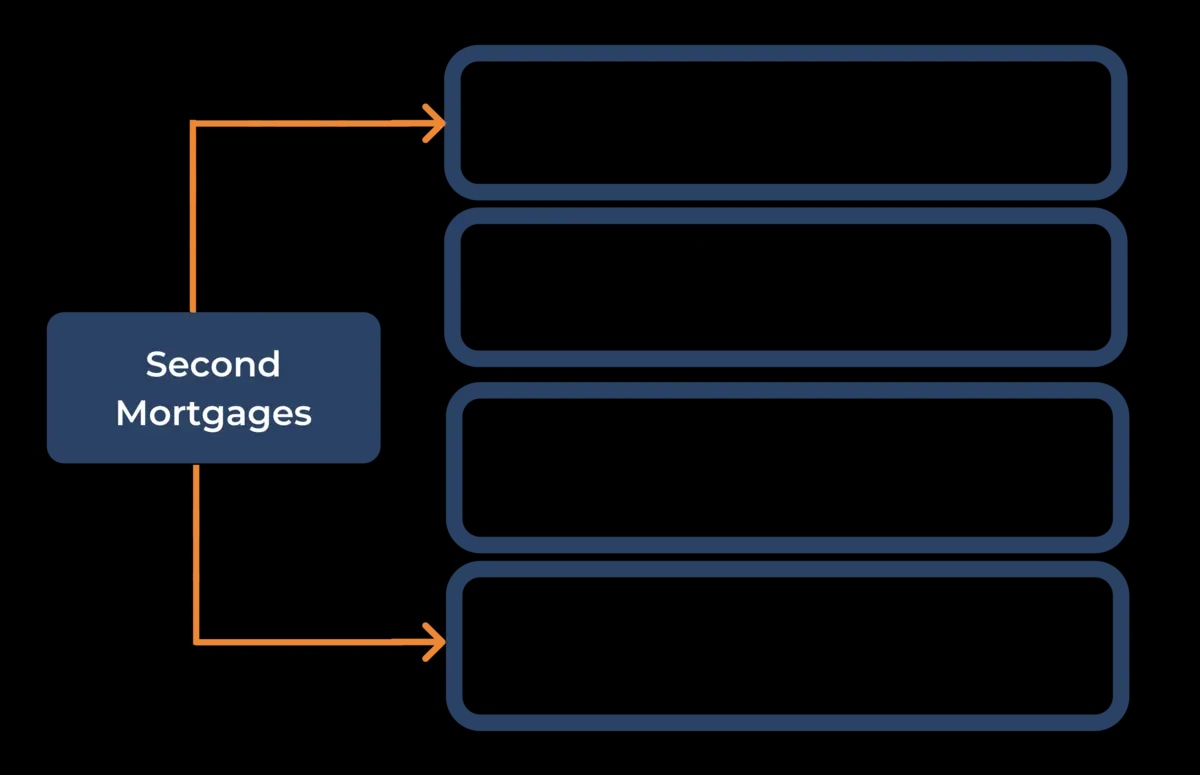 Second Mortgages