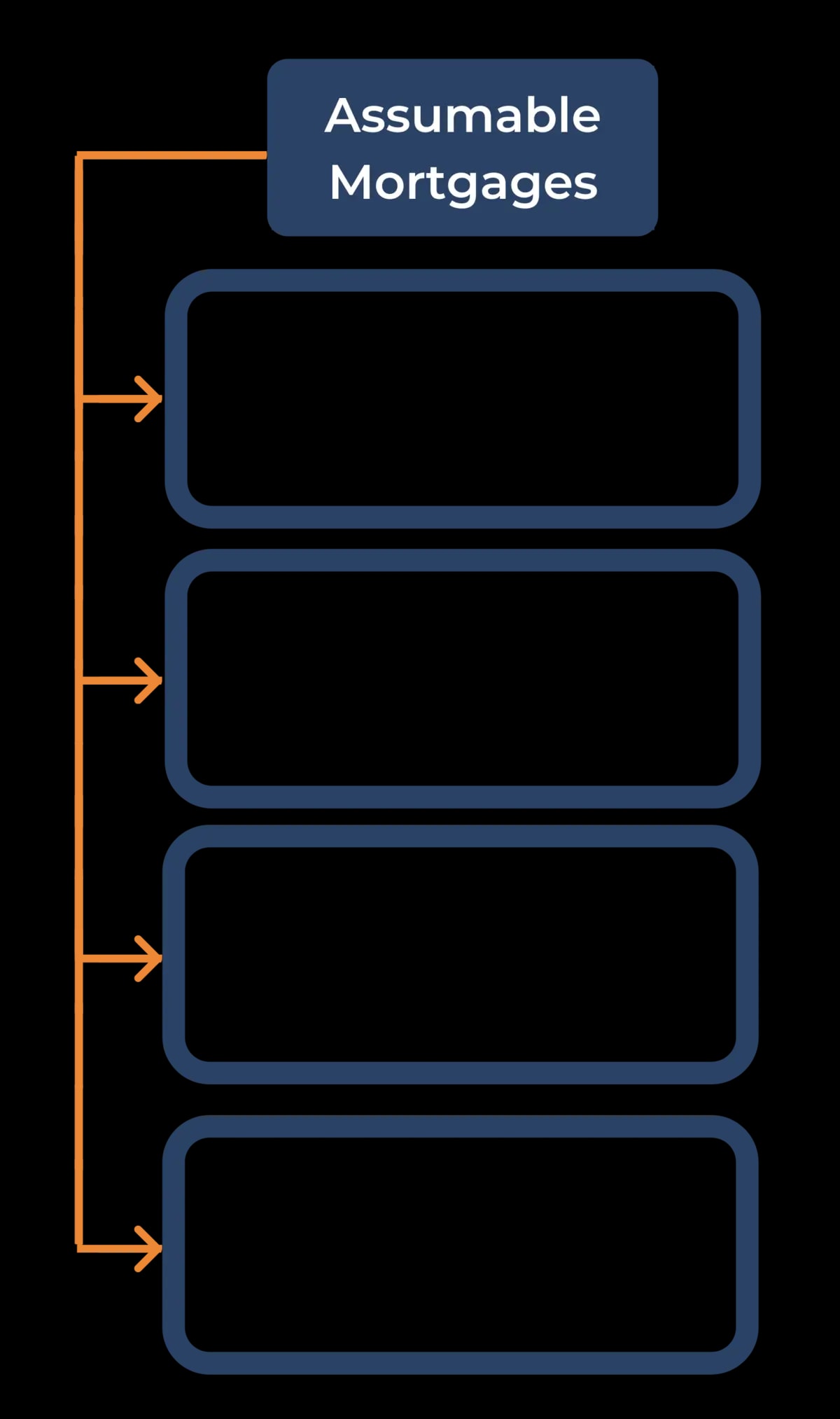 Assumable Mortgages